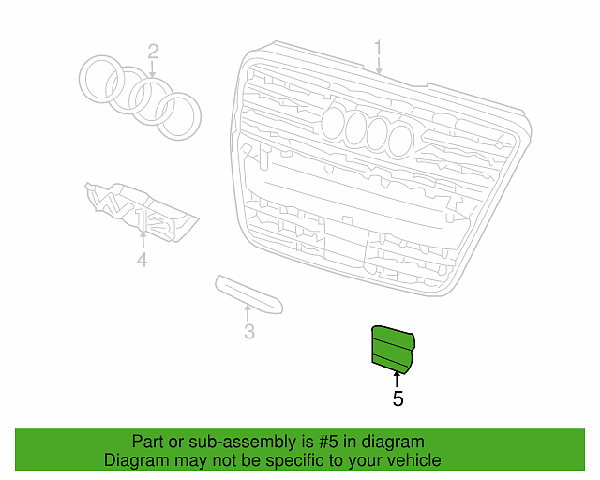 2

1

4

3

5

Part or sub-assembly is #5 in diagram
Diagram may not be specific to your vehicle