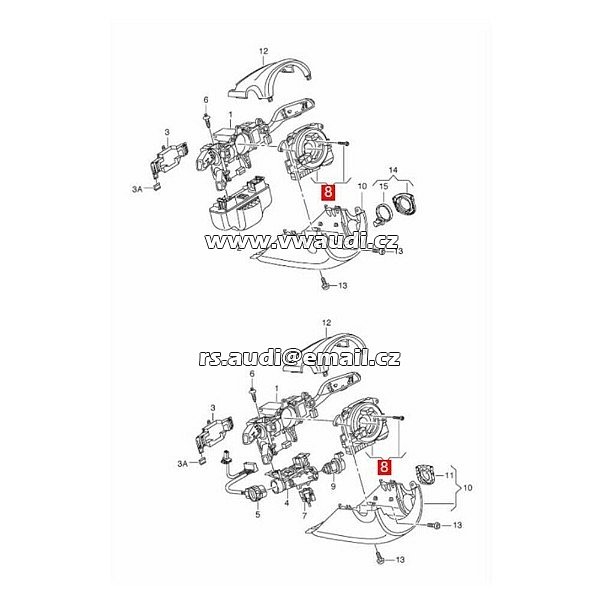 12
6
1
3
3A
8
10
14
15
www.vwaudi.cz
13
13

12
rs.audi@email.cz
6
1
3
3A
8
11
10
9
4
5
7
13
13