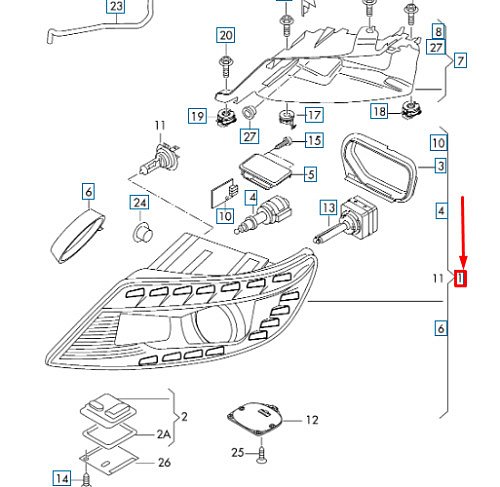 23
20
8
27
7
19
27
17
18
11
15
10
3
5
6
24
10
4
13
4
11 1
6
2
2A
12
25
26
14