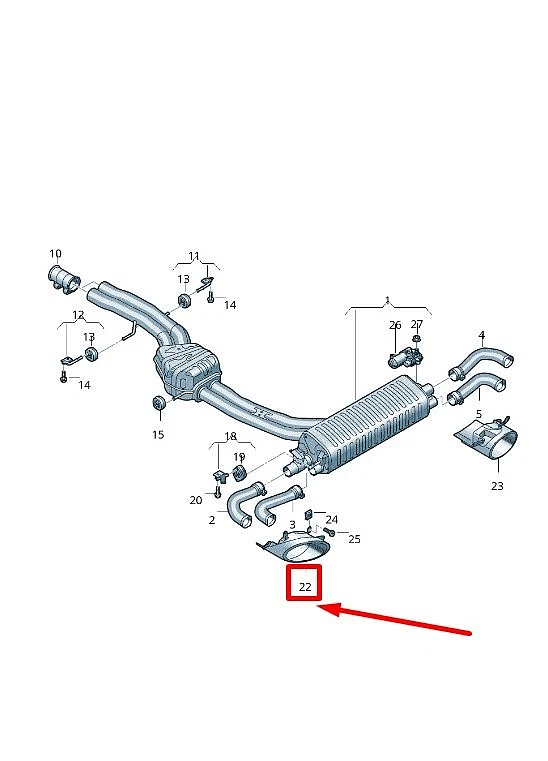 10
11
13
14
12
13
14
15
1
26
27
4
5
23
18
19
20
2
3
24
25
22